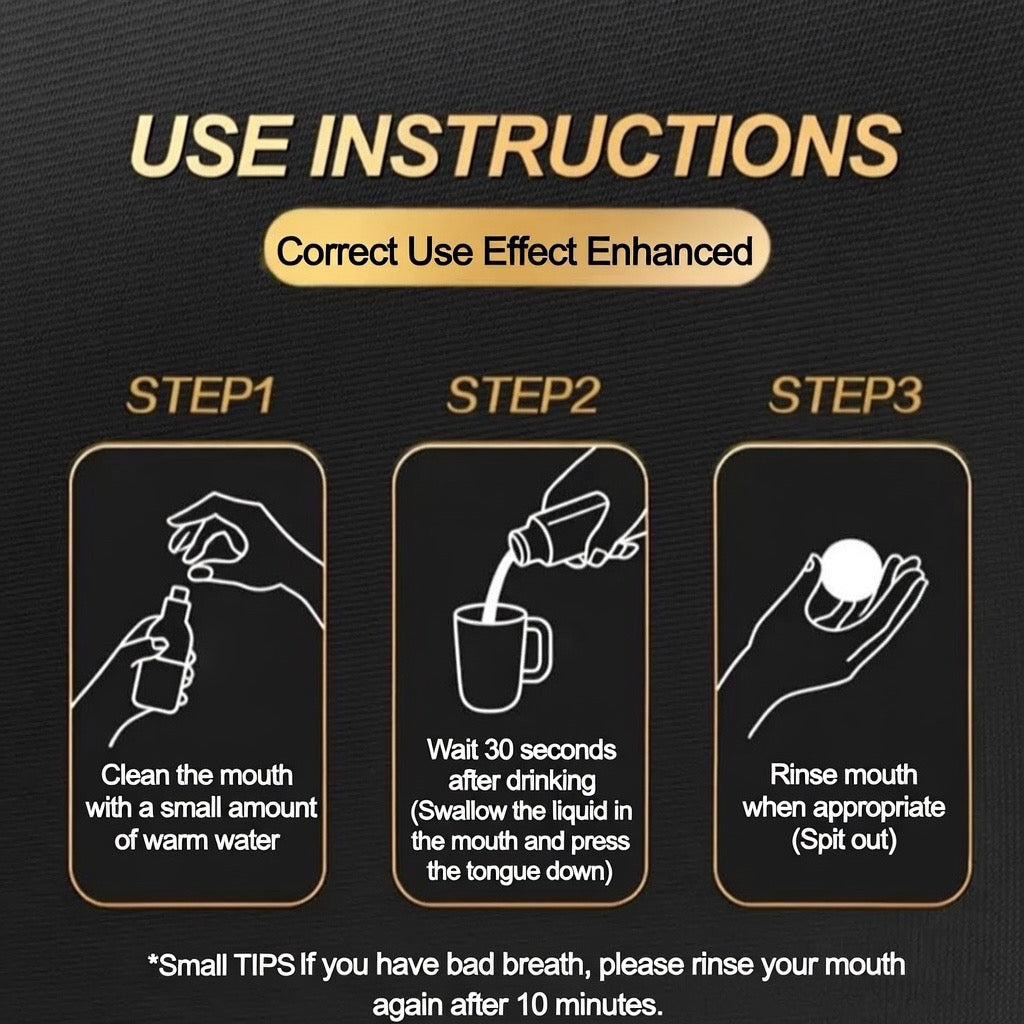 USE INSTRUCTIONS

Correct Use Effect Enhanced

STEP1

Clean the mouth with a small amount of warm water

STEP2

Wait 30 seconds after drinking (Swallow the liquid in the mouth and press the tongue down)

STEP3

Rinse mouth when appropriate (Spit out)

*Small TIPS If you have bad breath, please rinse your mouth again after 10 minutes.