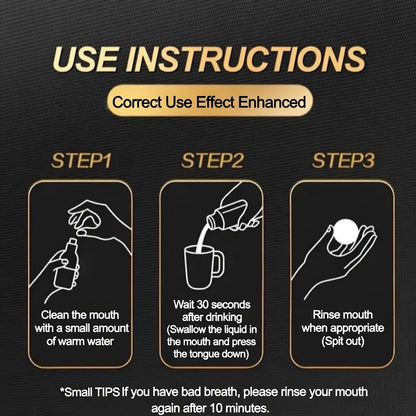 USE INSTRUCTIONS

Correct Use Effect Enhanced

STEP1

Clean the mouth with a small amount of warm water

STEP2

Wait 30 seconds after drinking (Swallow the liquid in the mouth and press the tongue down)

STEP3

Rinse mouth when appropriate (Spit out)

*Small TIPS If you have bad breath, please rinse your mouth again after 10 minutes.